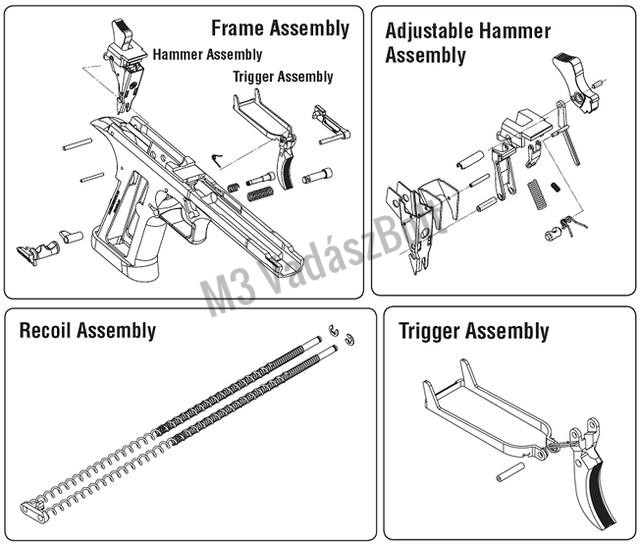 Frame Assembly

Hammer Assembly

Trigger Assembly

Adjustable Hammer Assembly

M3 VadászBolt

Recoil Assembly

Trigger Assembly