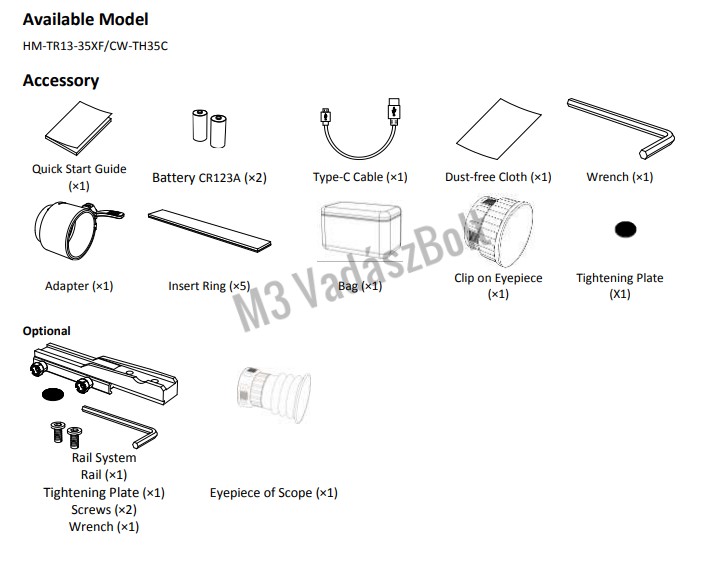 Available Model

HM-TR13-35XF/CW-TH35C

Accessory

Quick Start Guide (×1)

Battery CR123A (×2)

Type-C Cable (×1)

Dust-free Cloth (×1)

Wrench (×1)

Adapter (×1)

Insert Ring (×5)

Bag (×1)

Clip on Eyepiece (×1)

Tightening Plate (X1)

M3 VadászBolt

Optional

Rail System
Rail (×1)
Tightening Plate (×1)
Screws (×2)
Wrench (×1)

Eyepiece of Scope (×1)